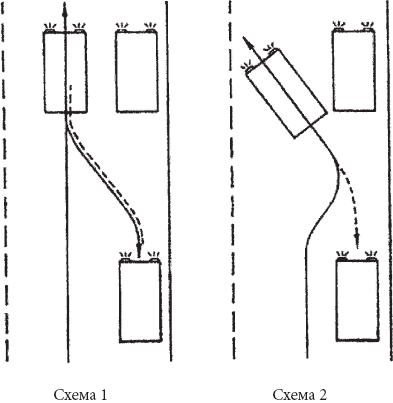 Схема 1

Схема 2