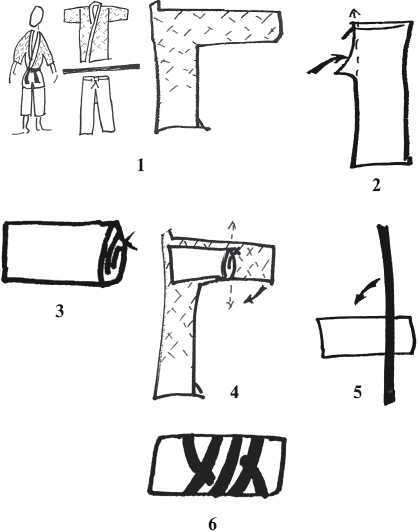 1

2

3

4

5

6