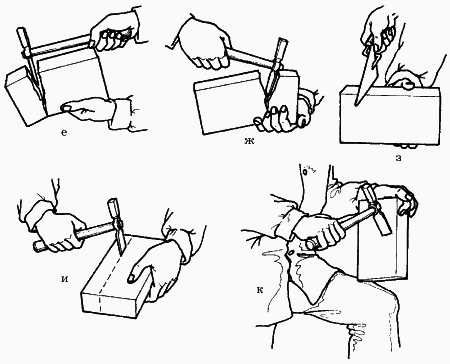 е

ж

з

и

к