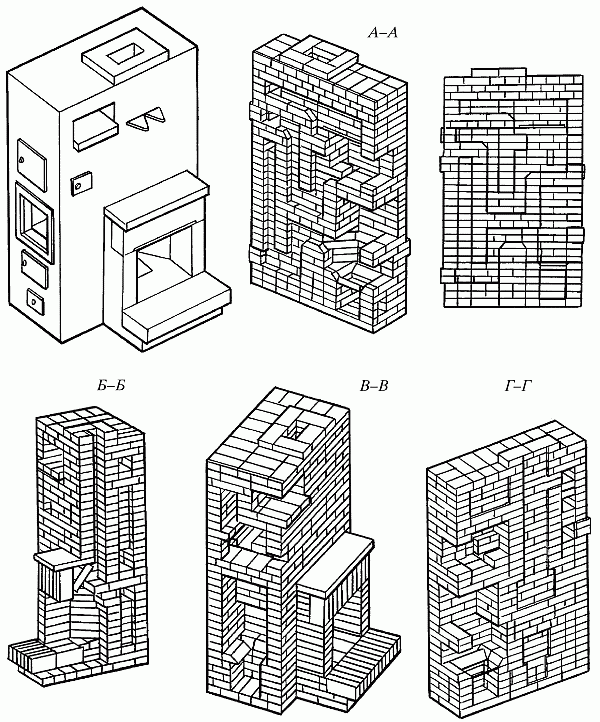 А–А

Б–Б

В–В

Г–Г