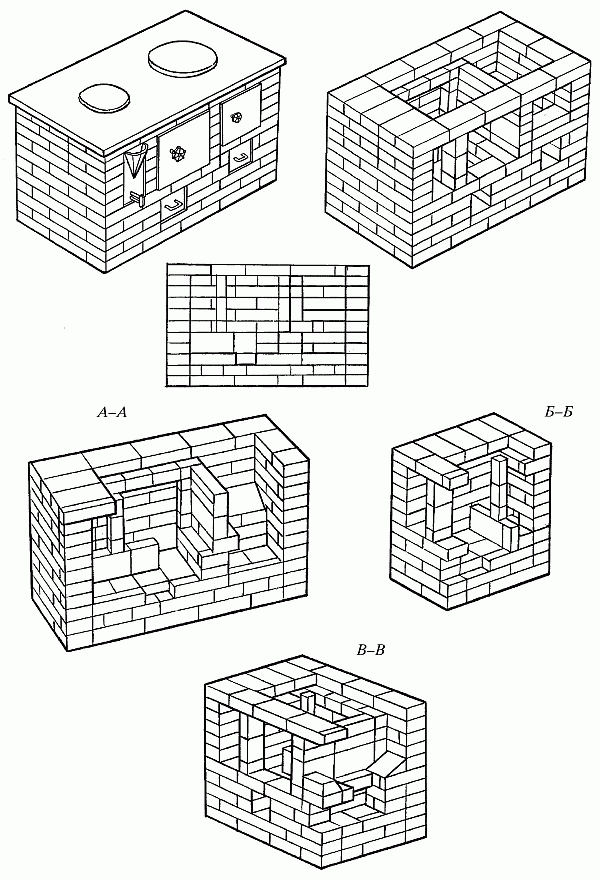 А–А

Б–Б

В–В