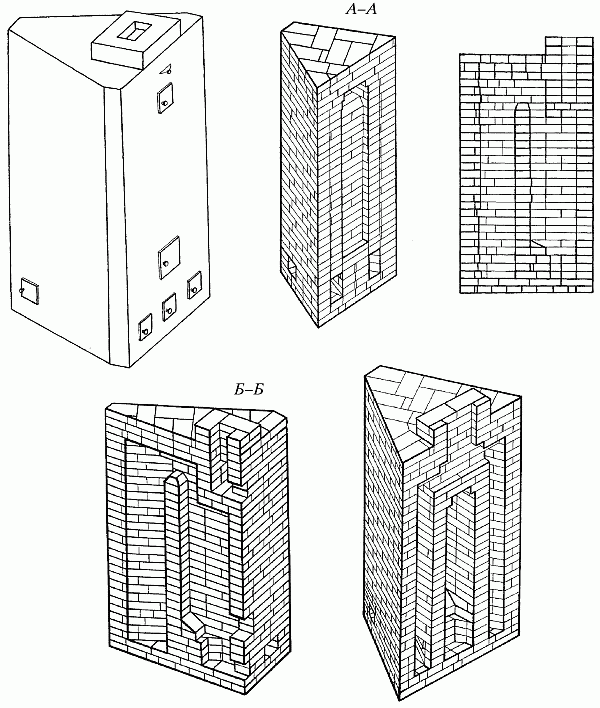 А–А

Б–Б