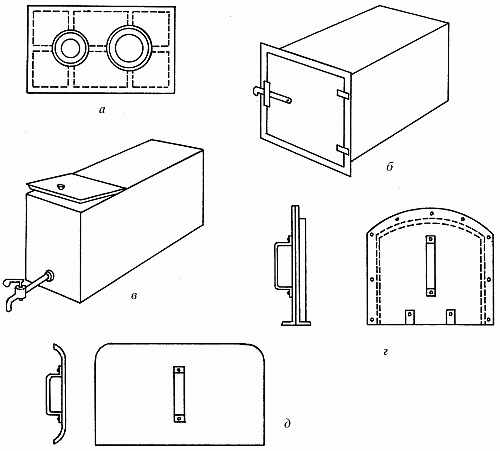 а

б

в

г

д