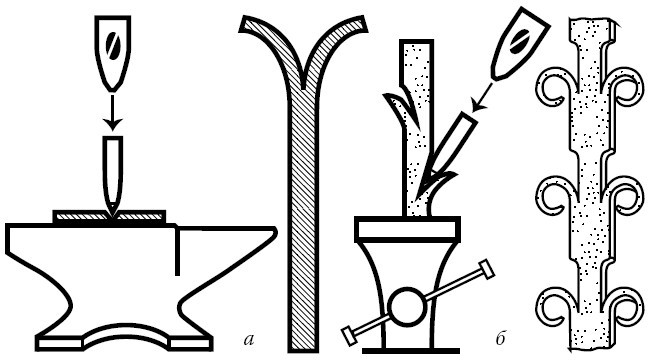 а

б