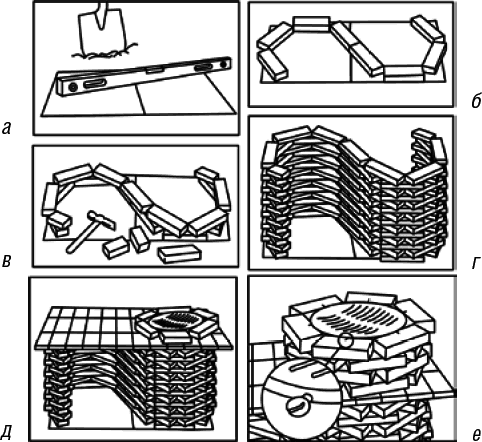 а

б

в

г

д

е