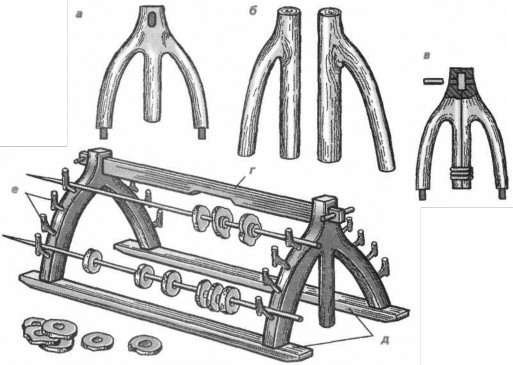 а
б
в
г
е
д