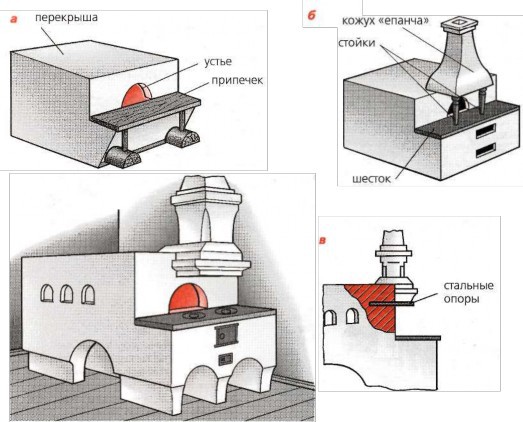 а
перекрыша
устье
припечек

б
кожух «епанча»
стойки
шесток

в
стальные опоры