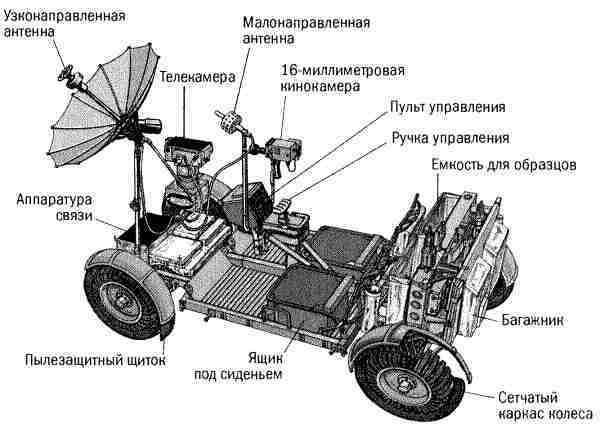 Узконаправленная антенна

Малонаправленная антенна

Телекамера

16-миллиметровая кинокамера

Пульт управления

Ручка управления

Емкость для образцов

Аппаратура связи

Багажник

Пылезащитный щиток

Ящик под сиденьем

Сетчатый каркас колеса