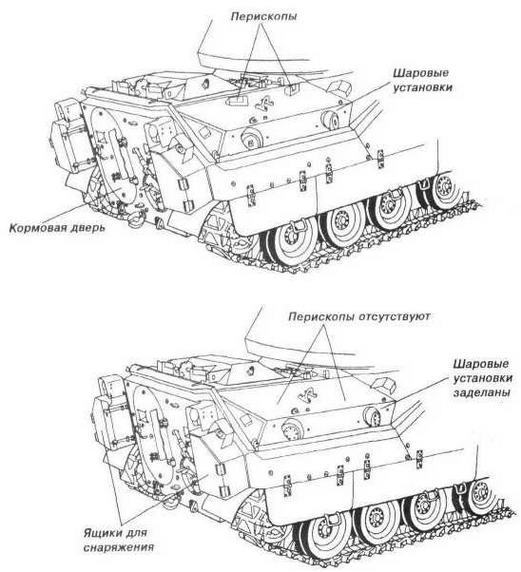 Перископы

Шаровые установки

Кормовая дверь

Перископы отсутствуют

Шаровые установки заделаны

Ящики для снаряжения