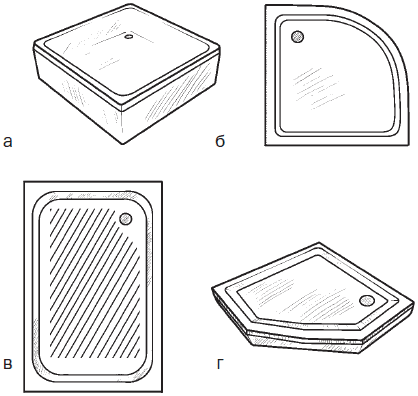 а

б

в

г