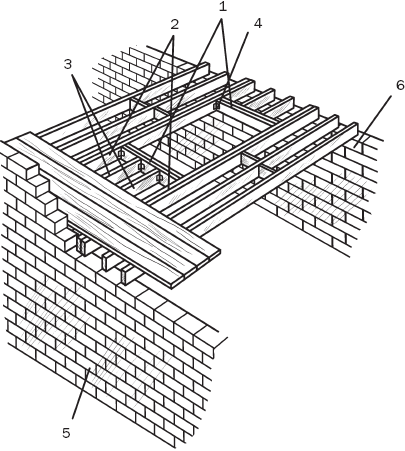 1
2
4
3
6
5