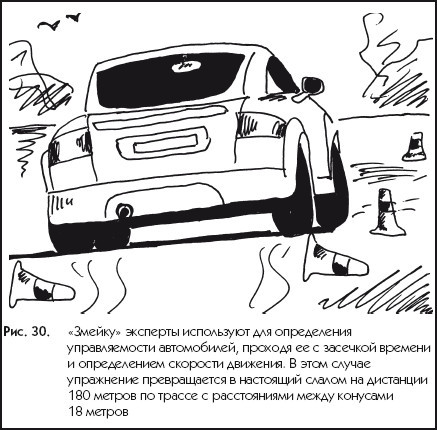 Рис. 30. «Змейку» эксперты используют для определения управляемости автомобилей, проходя ее с засечкой времени и определением скорости движения. В этом случае упражнение превращается в настоящий слалом на дистанции 180 метров по трассе с расстояниями между конусами 18 метров