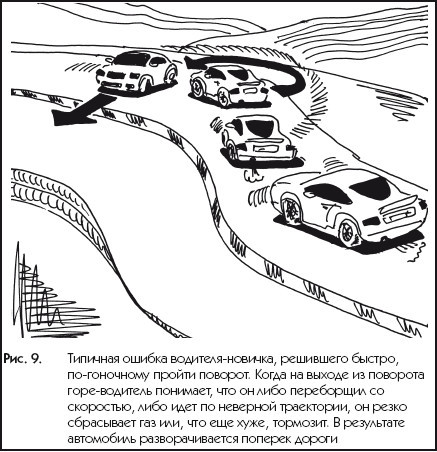 Рис. 9. Типичная ошибка водителя-новичка, решившего быстро, по-гоночному пройти поворот. Когда на выходе из поворота горе-водитель понимает, что он либо переборщил со скоростью, либо идет по неверной траектории, он резко сбрасывает газ или, что еще хуже, тормозит. В результате автомобиль разворачивается поперек дороги