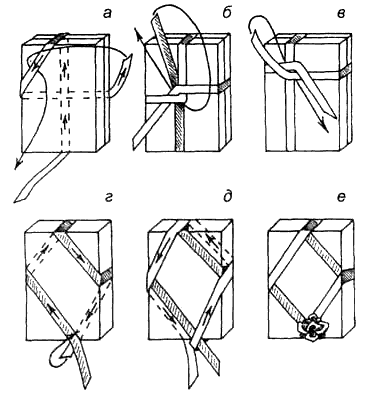 а
б
в
г
д
е