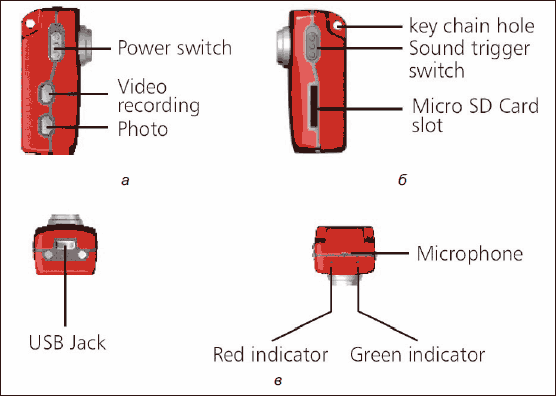 Power switch

Video recording

Photo

а

key chain hole

Sound trigger switch

Micro SD Card slot

б

USB Jack

Microphone

Red indicator

Green indicator

в