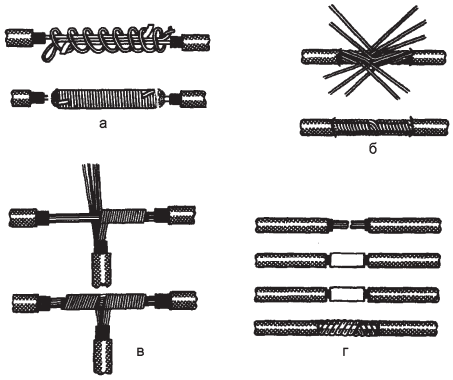 а

б

в

г