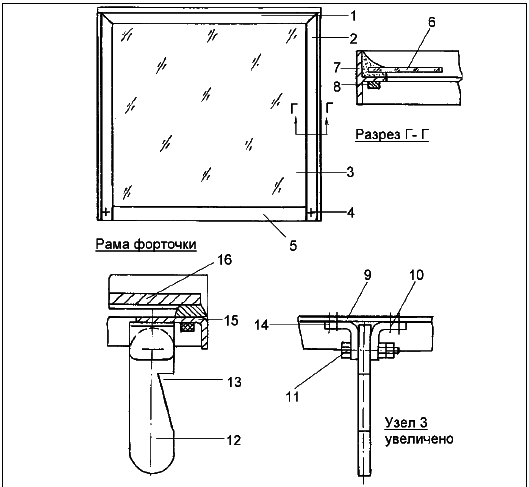 1
2
6
7
8
Г
Г
Разрез Г- Г
3
4
5
Рама форточки
16
15
13
12
9
10
14
11
Узел 3
увеличено