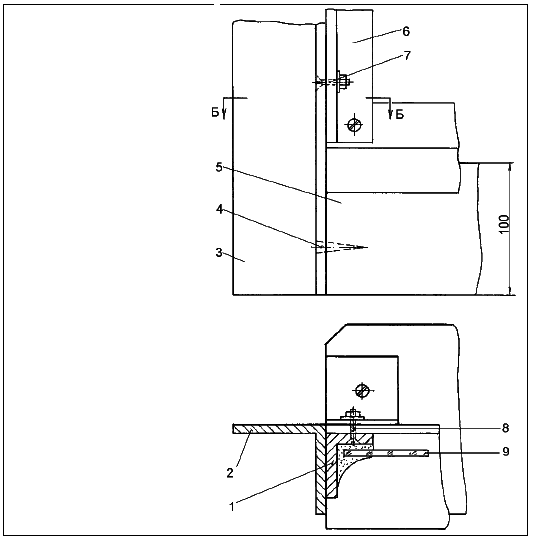 6
7
Б
Б
5
4
3
100
8
9
2
1