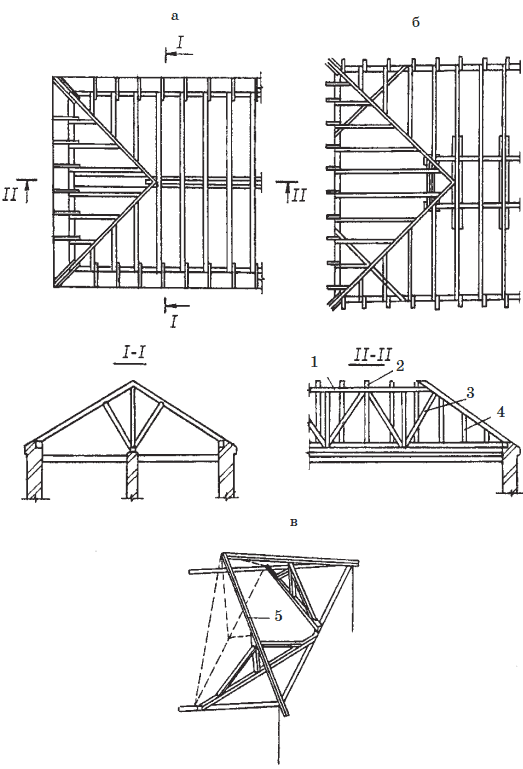 а

б

I

II

II

I

I-I

II-II

1

2

3

4

в

5