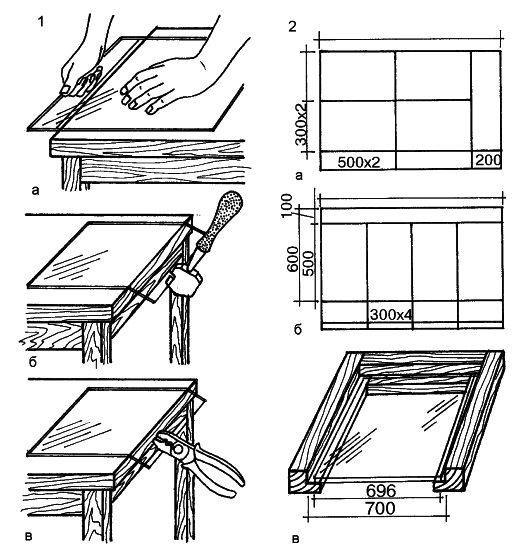 1

а

б

в

2

300x2

500x2

200

а

100

600

500

300x4

б

696

700

в