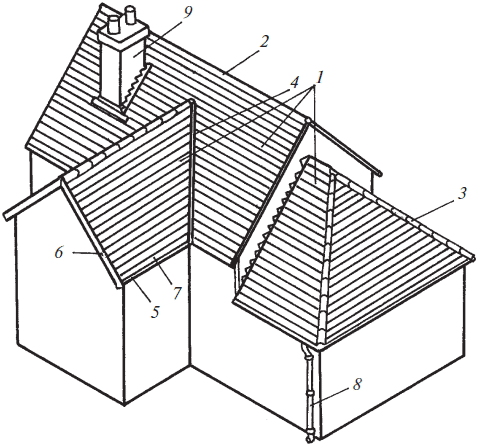 9
2
4
1
3
6
7
5
8