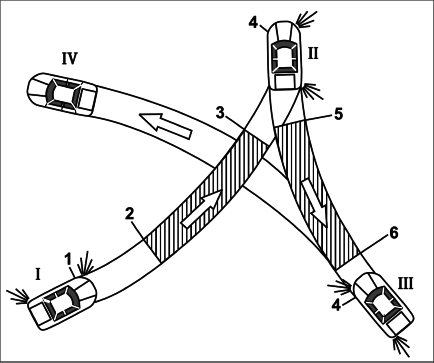 4
II
IV
3
5
2
6
1
I
III
4