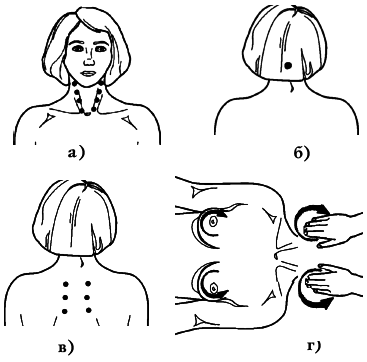 а)

б)

в)

г)