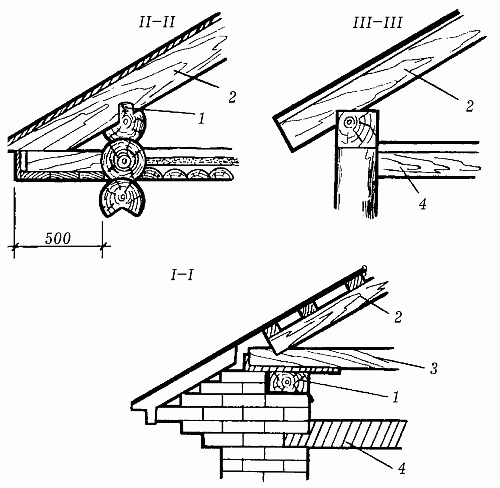 II–II

2

1

500

III–III

2

4

I–I

2

3

1

4