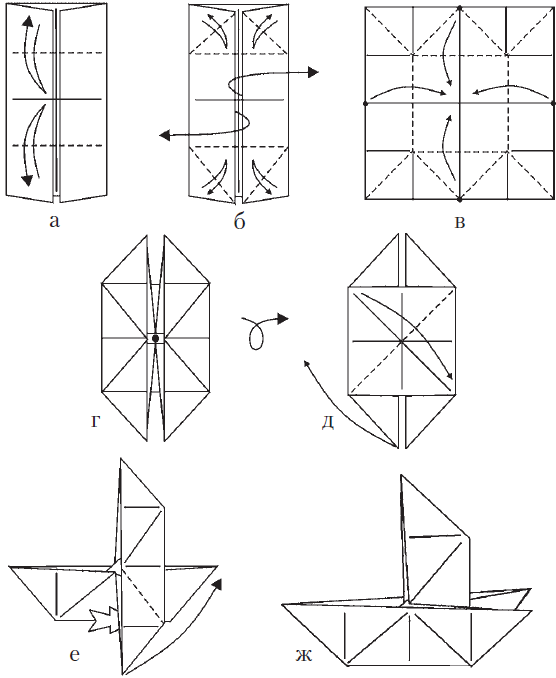 а
б
в
г
д
е
ж