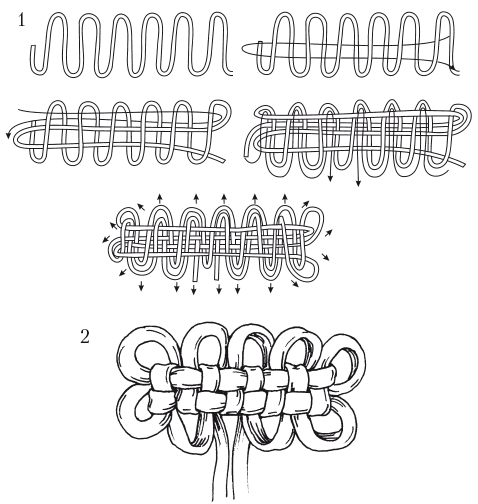 1

2