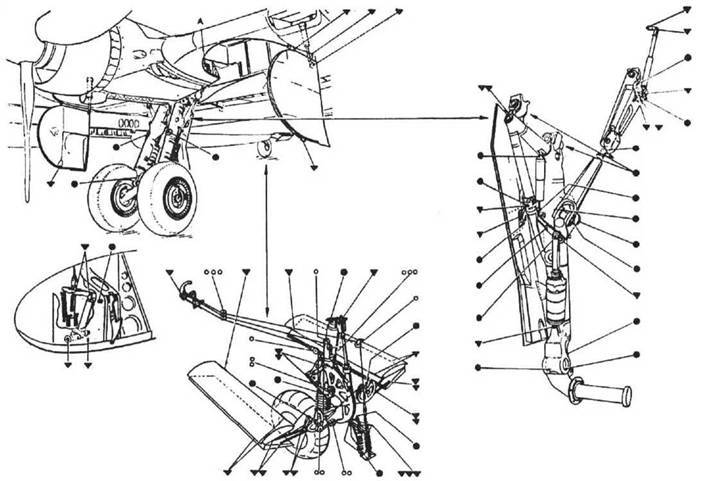 A