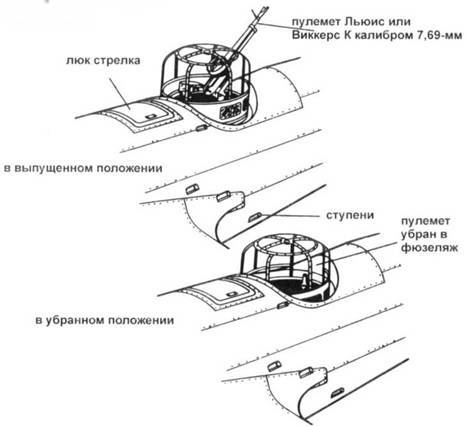 пулемет Льюис или Виккерс К калибром 7,69-мм

люк стрелка

в выпущенном положении

ступени

пулемет убран в фюзеляж

в убранном положении