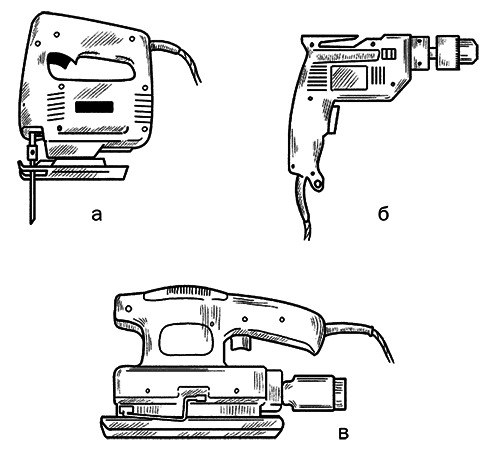 а

б

в