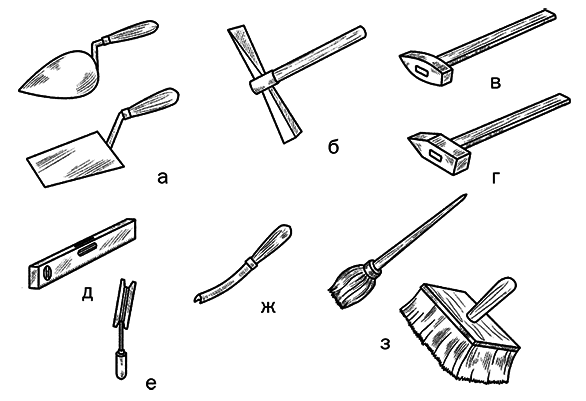 а
б
в
г
д
е
ж
з