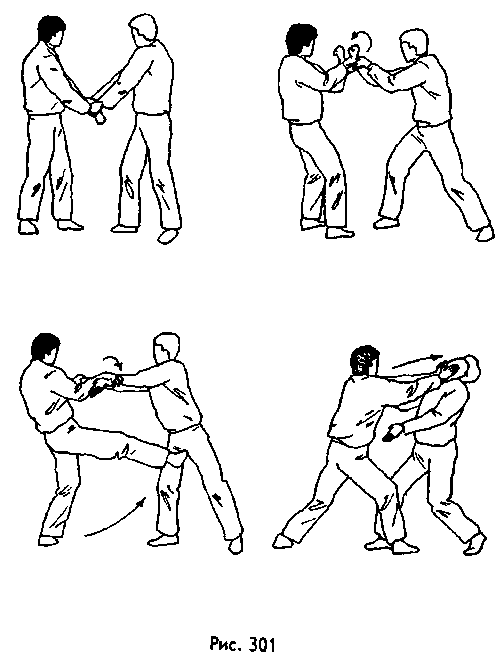 Рис. 301