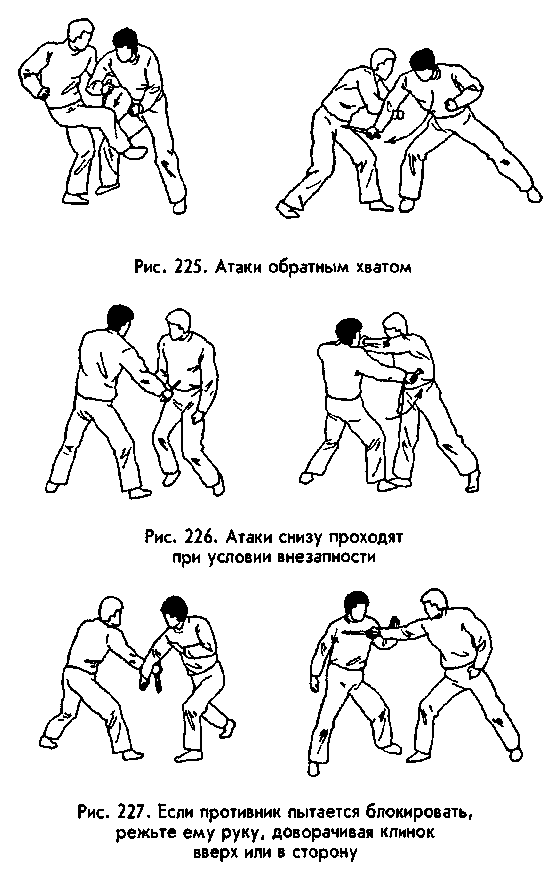 Рис. 225. Атаки обратным хватом

Рис. 226. Атаки снизу проходят при условии внезапности

Рис. 227. Если противник пытается блокировать, режьте ему руку, доворачивая клинок вверх или в сторону