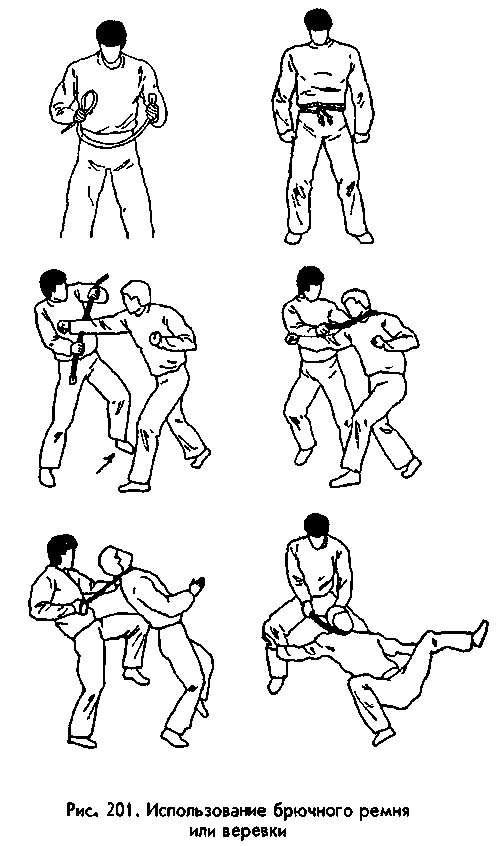 Рис. 201. Использование брючного ремня или веревки