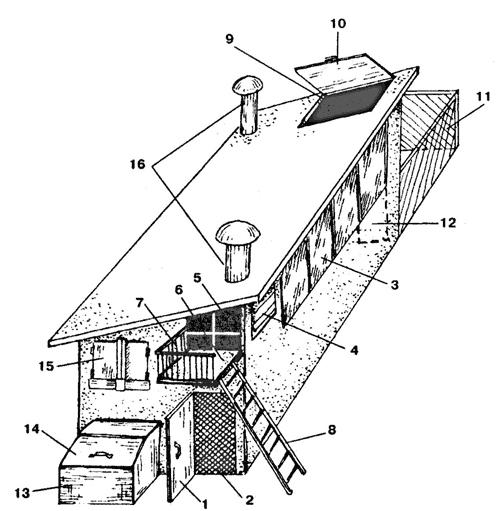 10
9
11
16
12
3
5
6
7
4
15
8
14
13
1
2