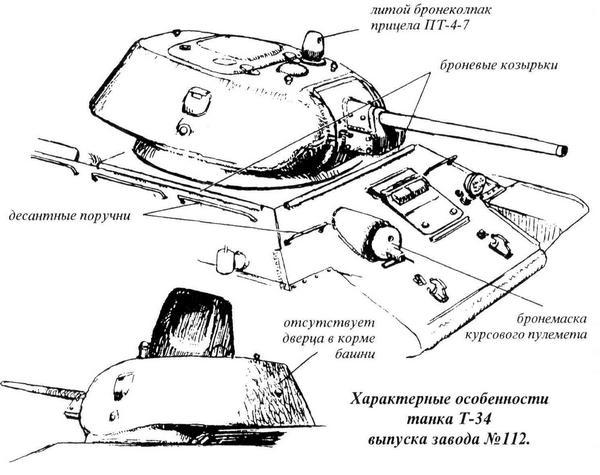 литой бронеколпак прицела ПТ-4-7

броневые козырьки

десантные поручни

бронемаска курсового пулемета

отсутствует дверца в корме башни

Характерные особенности танка Т-34 выпуска завода №112.