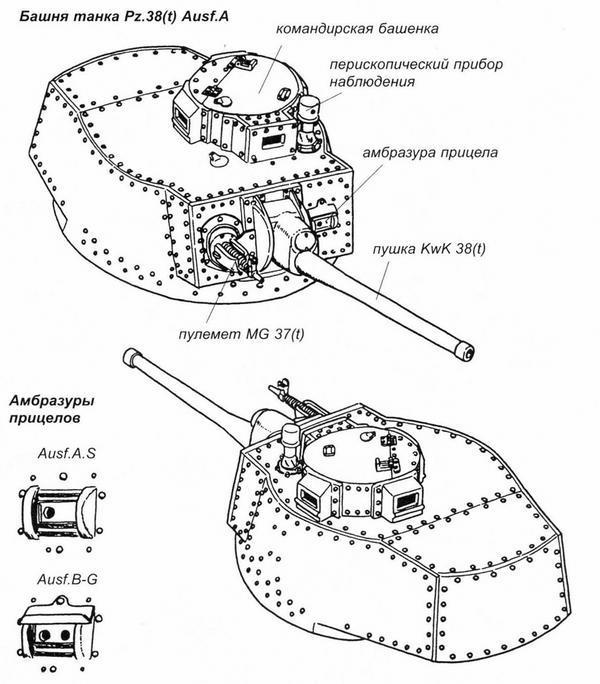 Башня танка Pz.38(t) Ausf.A

командирская башенка

перископический прибор наблюдения

амбразура прицела

пушка KwK 38(t)

пулемет MG 37(t)

Амбразуры прицелов

Ausf.A.S

Ausf.B-G