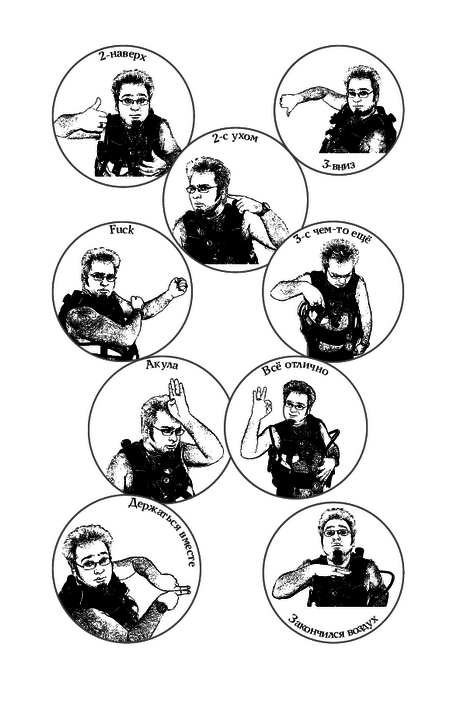 2-наверх

3-вниз

2-с ухом

Fuck

3-с чем-то ещё

Акула

Всё отлично

Держаться вместе

Закончился воздух